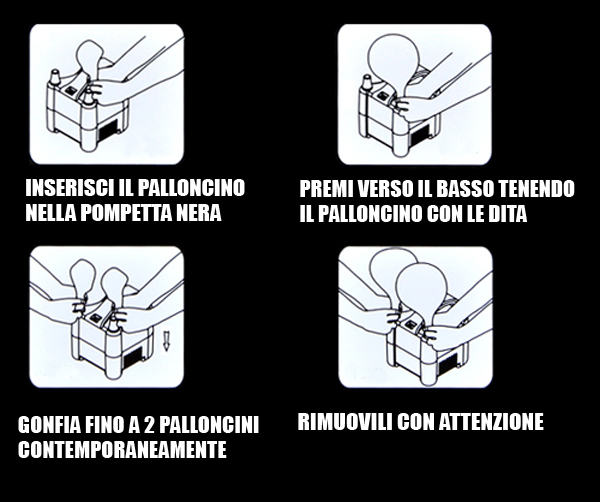 INSERISCI IL PALLONCINO NELLA POMPETTA NERA

PREMI VERSO IL BASSO TENENDO IL PALLONCINO CON LE DITA

GONFIA FINO A 2 PALLONCINI CONTEMPORANEAMENTE

RIMUOVILI CON ATTENZIONE